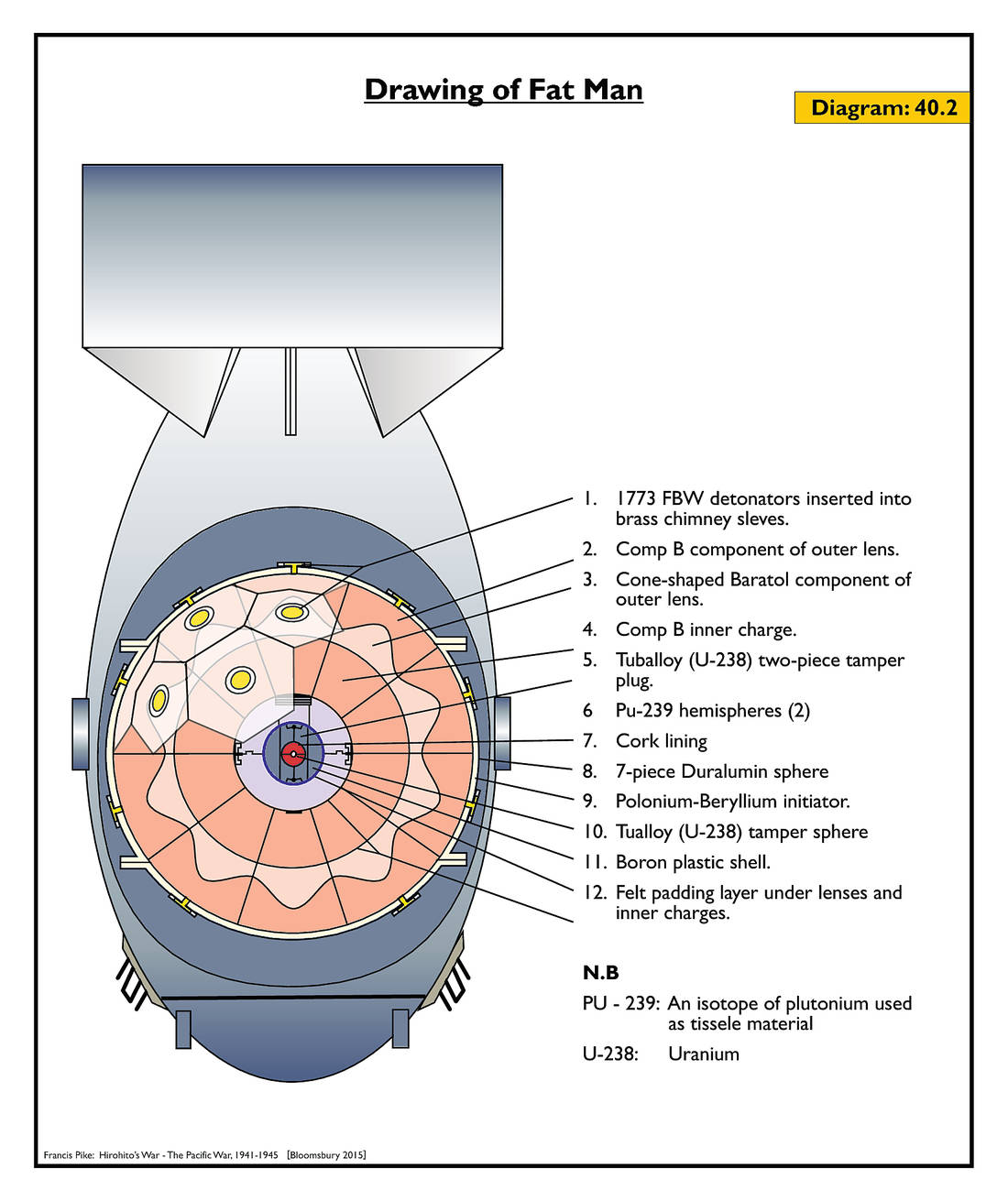 Drawing of Fat Man

Diagram: 40.2

1. 1773 FBW detonators inserted into brass chimney sleves.
2. Comp B component of outer lens.
3. Cone-shaped Baratol component of outer lens.
4. Comp B inner charge.
5. Tuballoy (U-238) two-piece tamper plug.
6 Pu-239 hemispheres (2)
7. Cork lining
8. 7-piece Duralumin sphere
9. Polonium-Beryllium initiator.
10. Tualloy (U-238) tamper sphere
11. Boron plastic shell.
12. Felt padding layer under lenses and inner charges.

N.B
PU - 239: An isotope of plutonium used as tissele material
U-238: Uranium

Francis Pike: Hirohito's War - The Pacific War, 1941-1945 [Bloomsbury 2015]