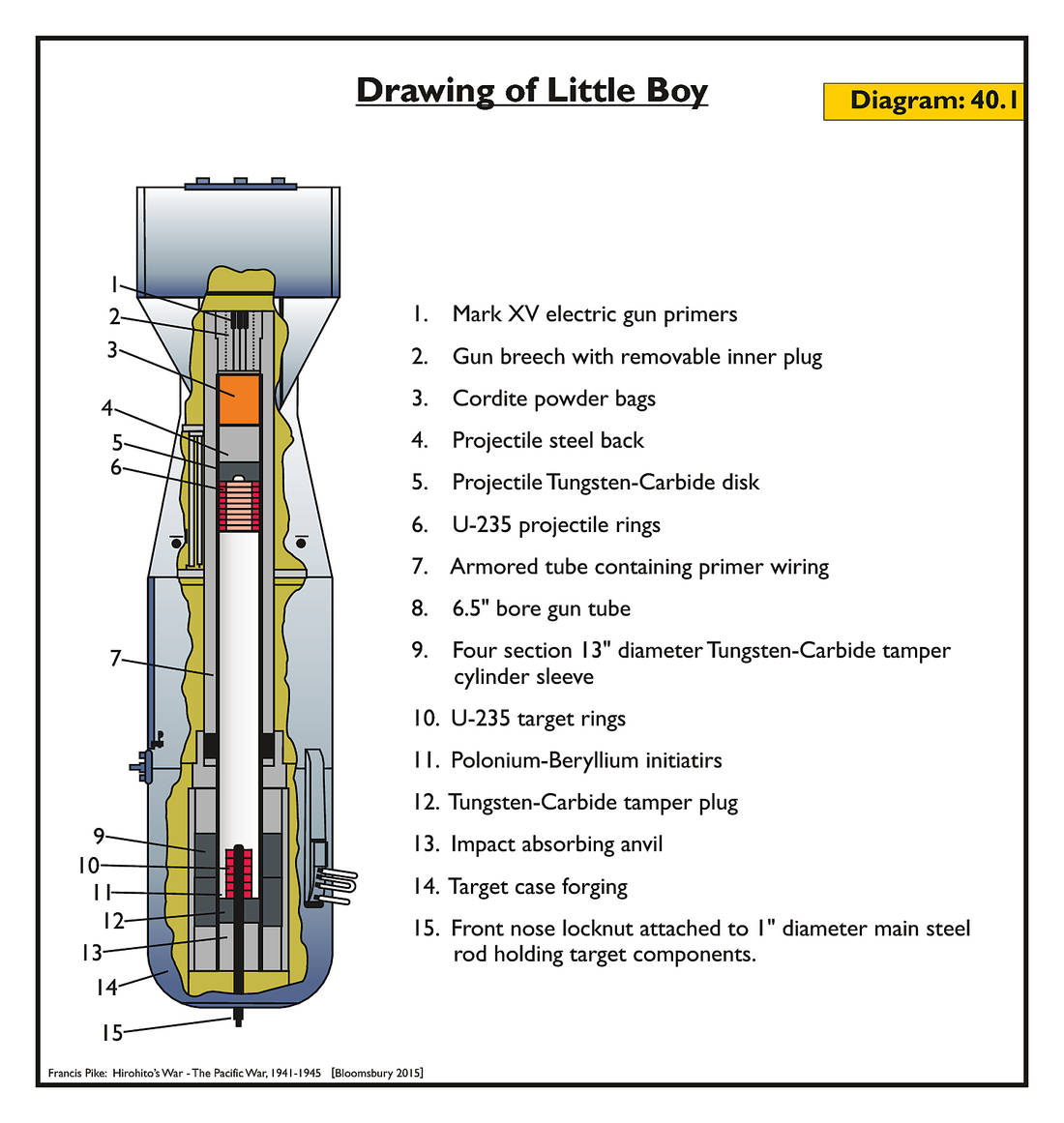 Drawing of Little Boy

Diagram: 40.1

1
2
3
4
5
6
7
9
10
11
12
13
14
15

1. Mark XV electric gun primers
2. Gun breech with removable inner plug
3. Cordite powder bags
4. Projectile steel back
5. Projectile Tungsten-Carbide disk
6. U-235 projectile rings
7. Armored tube containing primer wiring
8. 6.5" bore gun tube
9. Four section 13" diameter Tungsten-Carbide tamper cylinder sleeve
10. U-235 target rings
11. Polonium-Beryllium initiatirs
12. Tungsten-Carbide tamper plug
13. Impact absorbing anvil
14. Target case forging
15. Front nose locknut attached to 1" diameter main steel rod holding target components.

Francis Pike: Hirohito's War - The Pacific War, 1941-1945 [Bloomsbury 2015]