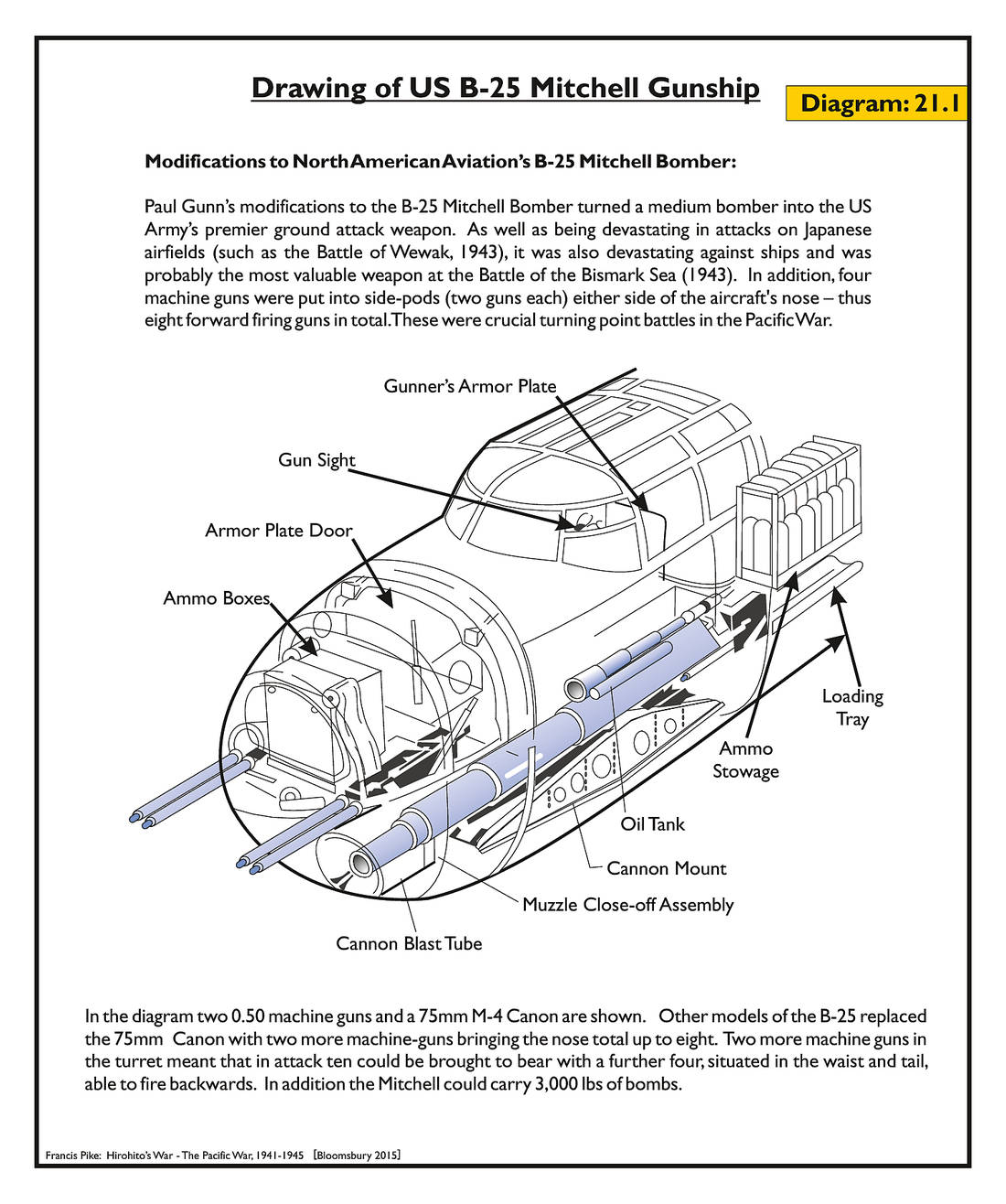 Drawing of US B-25 Mitchell Gunship

Diagram: 21.1

Modifications to North American Aviation's B-25 Mitchell Bomber:

Paul Gunn's modifications to the B-25 Mitchell Bomber turned a medium bomber into the US Army's premier ground attack weapon. As well as being devastating in attacks on Japanese airfields (such as the Battle of Wewak, 1943), it was also devastating against ships and was probably the most valuable weapon at the Battle of the Bismark Sea (1943). In addition, four machine guns were put into side-pods (two guns each) either side of the aircraft's nose – thus eight forward firing guns in total. These were crucial turning point battles in the Pacific War.

Gunner's Armor Plate

Gun Sight

Armor Plate Door

Ammo Boxes

Loading Tray

Ammo Stowage

Oil Tank

Cannon Mount

Muzzle Close-off Assembly

Cannon Blast Tube

In the diagram two 0.50 machine guns and a 75mm M-4 Canon are shown. Other models of the B-25 replaced the 75mm Canon with two more machine-guns bringing the nose total up to eight. Two more machine guns in the turret meant that in attack ten could be brought to bear with a further four, situated in the waist and tail, able to fire backwards. In addition the Mitchell could carry 3,000 lbs of bombs.

Francis Pike: Hirohito's War - The Pacific War, 1941-1945 [Bloomsbury 2015]