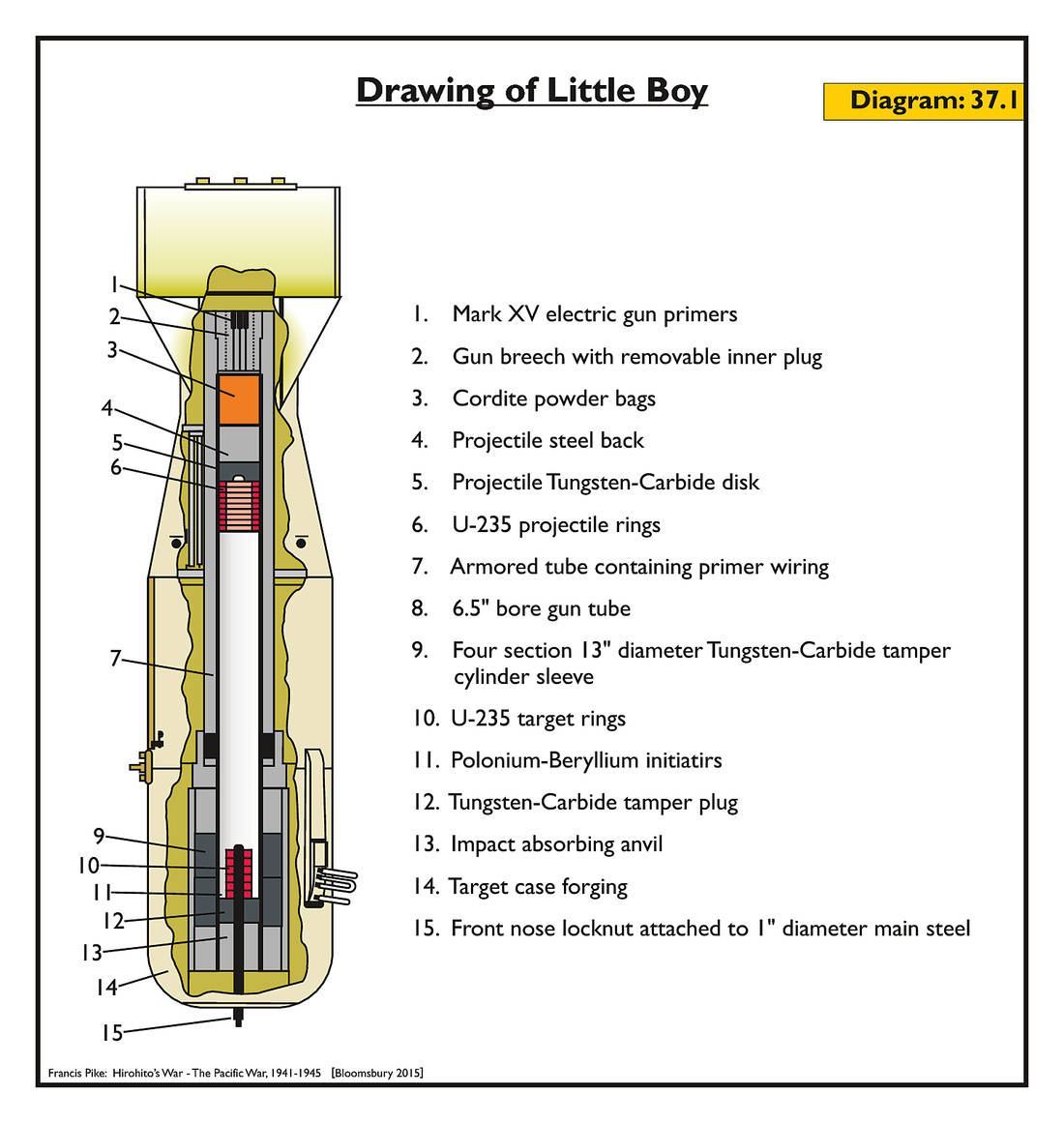 Drawing of Little Boy

Diagram: 37.1

1
2
3
4
5
6
7
9
10
11
12
13
14
15

1. Mark XV electric gun primers
2. Gun breech with removable inner plug
3. Cordite powder bags
4. Projectile steel back
5. Projectile Tungsten-Carbide disk
6. U-235 projectile rings
7. Armored tube containing primer wiring
8. 6.5" bore gun tube
9. Four section 13" diameter Tungsten-Carbide tamper cylinder sleeve
10. U-235 target rings
11. Polonium-Beryllium initiatirs
12. Tungsten-Carbide tamper plug
13. Impact absorbing anvil
14. Target case forging
15. Front nose locknut attached to 1" diameter main steel

Francis Pike: Hirohito's War - The Pacific War, 1941-1945 [Bloomsbury 2015]