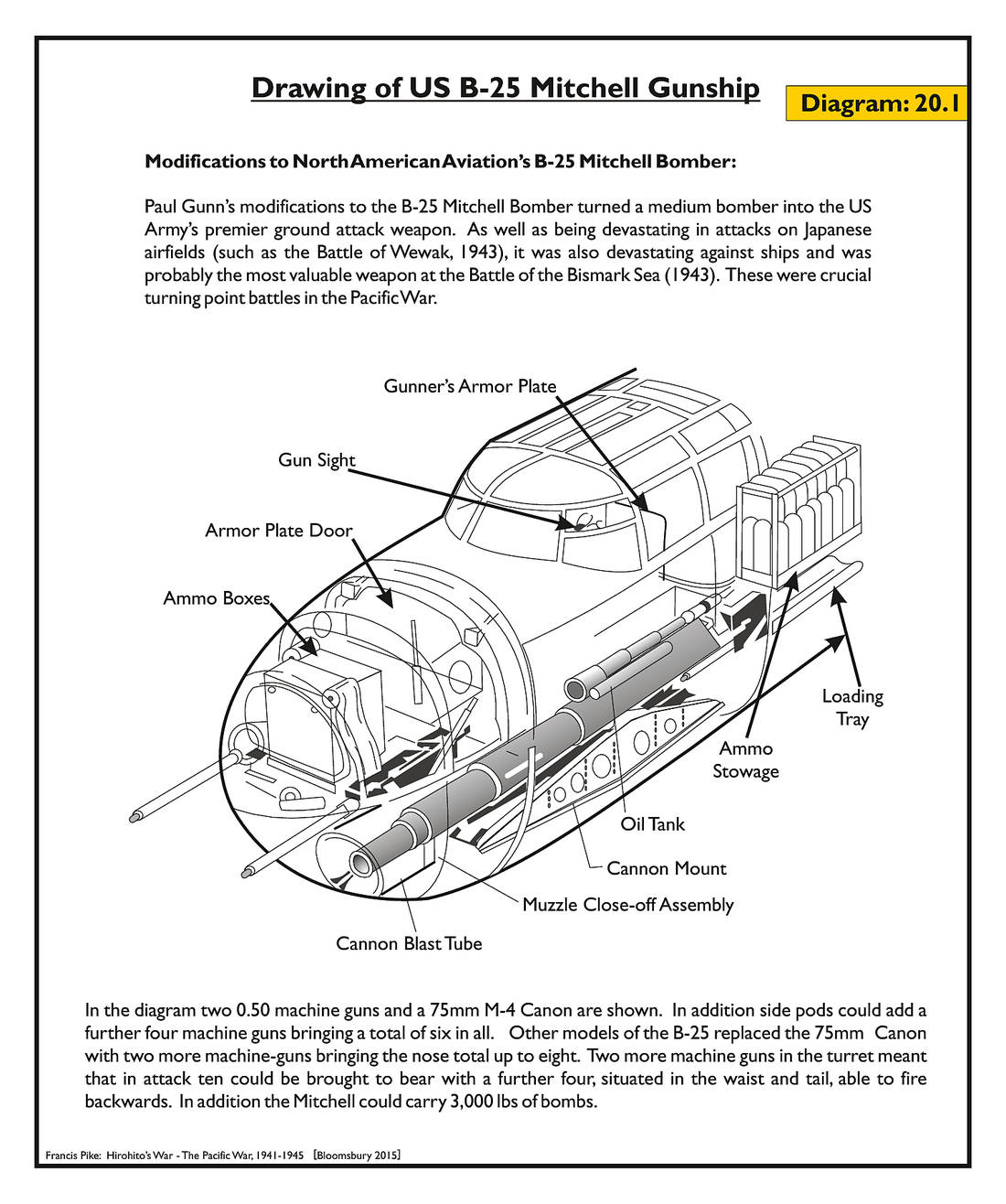 Drawing of US B-25 Mitchell Gunship

Diagram: 20.1

Modifications to North American Aviation's B-25 Mitchell Bomber:

Paul Gunn's modifications to the B-25 Mitchell Bomber turned a medium bomber into the US Army's premier ground attack weapon. As well as being devastating in attacks on Japanese airfields (such as the Battle of Wewak, 1943), it was also devastating against ships and was probably the most valuable weapon at the Battle of the Bismark Sea (1943). These were crucial turning point battles in the Pacific War.

Gunner's Armor Plate

Gun Sight

Armor Plate Door

Ammo Boxes

Loading Tray

Ammo Stowage

Oil Tank

Cannon Mount

Muzzle Close-off Assembly

Cannon Blast Tube

In the diagram two 0.50 machine guns and a 75mm M-4 Canon are shown. In addition side pods could add a further four machine guns bringing a total of six in all. Other models of the B-25 replaced the 75mm Canon with two more machine-guns bringing the nose total up to eight. Two more machine guns in the turret meant that in attack ten could be brought to bear with a further four, situated in the waist and tail, able to fire backwards. In addition the Mitchell could carry 3,000 lbs of bombs.

Francis Pike: Hirohito's War - The Pacific War, 1941-1945 [Bloomsbury 2015]